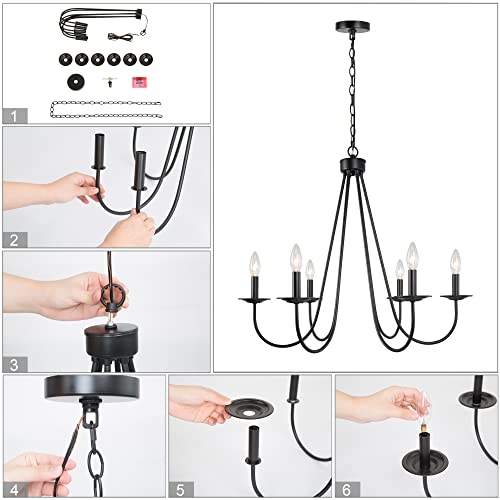 1
2
3
4
5
6