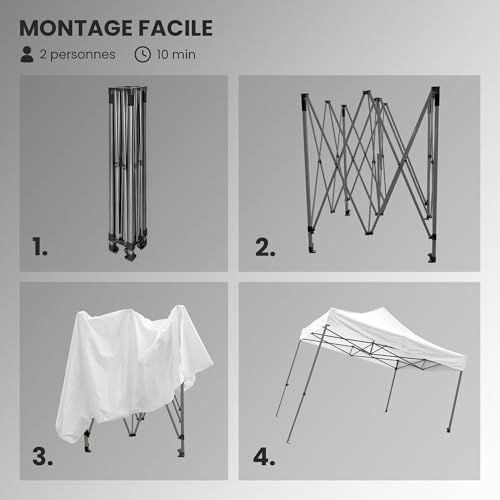 MONTAGE FACILE

2 personnes 10 min

1.

2.

3.

4.