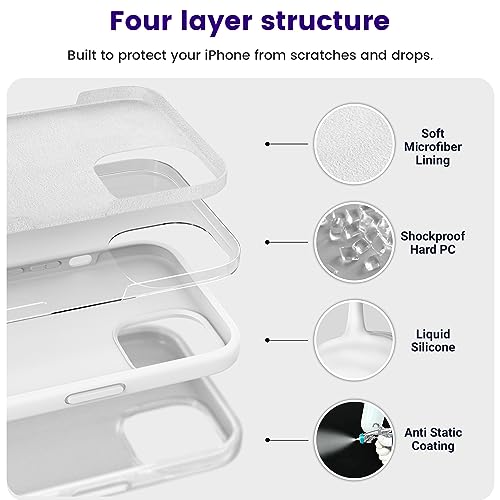 Four layer structure

Built to protect your iPhone from scratches and drops.

Soft Microfiber Lining

Shockproof Hard PC

Liquid Silicone

Anti Static Coating