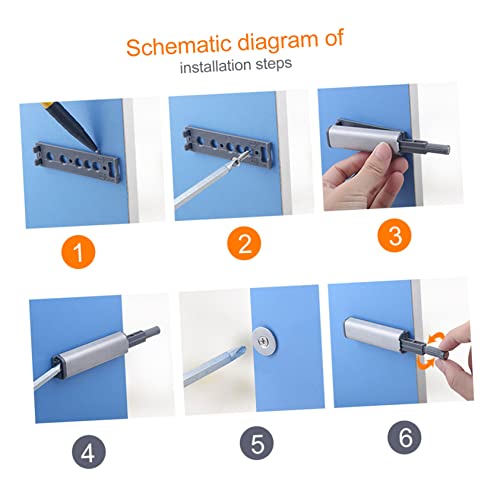 Schematic diagram of
installation steps

1

2

3

4

5

6