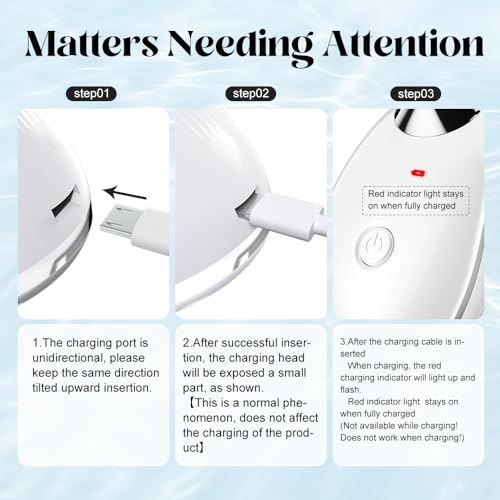 Matters Needing Attention

step01

step02

step03

Red indicator light stays on when fully charged

1.The charging port is unidirectional, please keep the same direction tilted upward insertion.

2.After successful insertion, the charging head will be exposed a small part, as shown.
【This is a normal phenomenon, does not affect the charging of the product】

3.After the charging cable is inserted
When charging, the red charging indicator will light up and flash.
Red indicator light stays on when fully charged
(Not available while charging! Does not work when charging!)