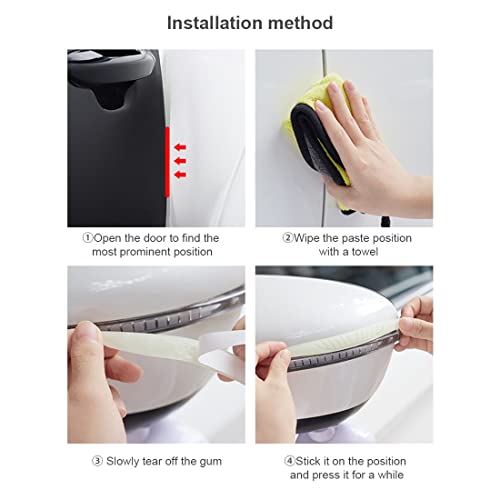 Installation method

①Open the door to find the most prominent position

②Wipe the paste position with a towel

③ Slowly tear off the gum

④Stick it on the position and press it for a while