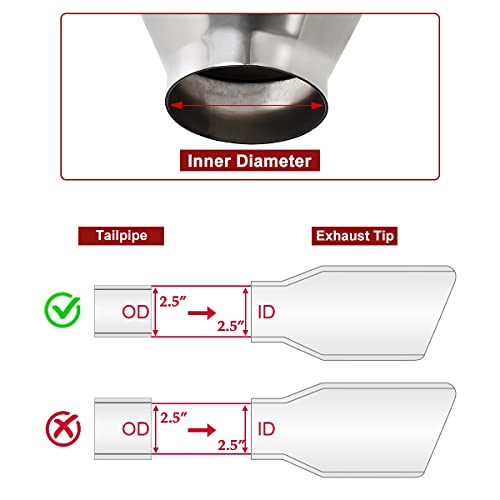 Inner Diameter

Tailpipe

Exhaust Tip

OD 2.5″ 2.5″ ID

OD 2.5″ 2.5″ ID