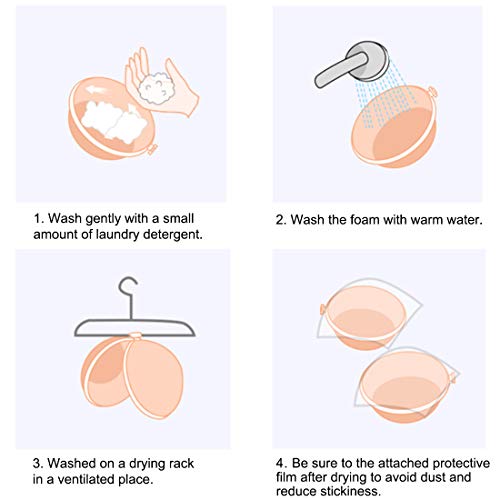 1. Wash gently with a small amount of laundry detergent.

2. Wash the foam with warm water.

3. Washed on a drying rack in a ventilated place.

4. Be sure to the attached protective film after drying to avoid dust and reduce stickiness.