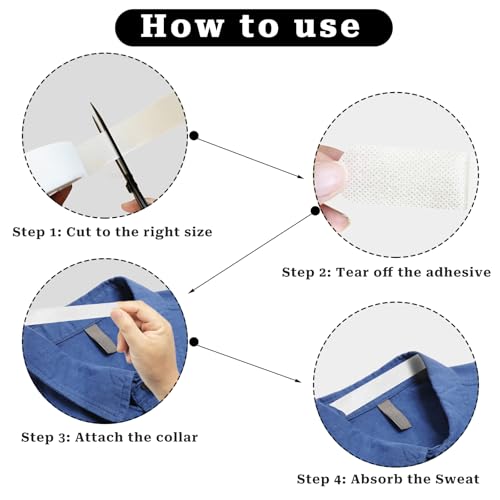 How to use

Step 1: Cut to the right size

Step 2: Tear off the adhesive

Step 3: Attach the collar

Step 4: Absorb the Sweat