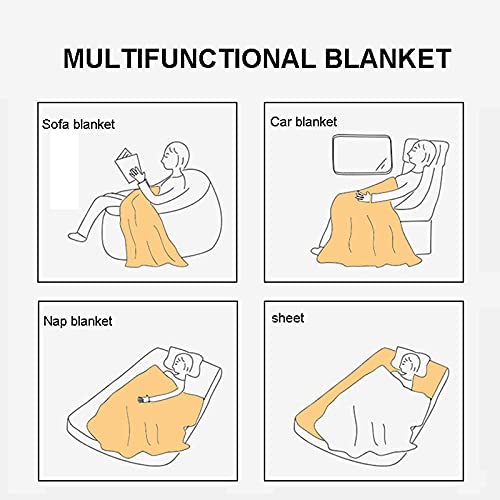 MULTIFUNCTIONAL BLANKET

Sofa blanket

Car blanket

Nap blanket

sheet