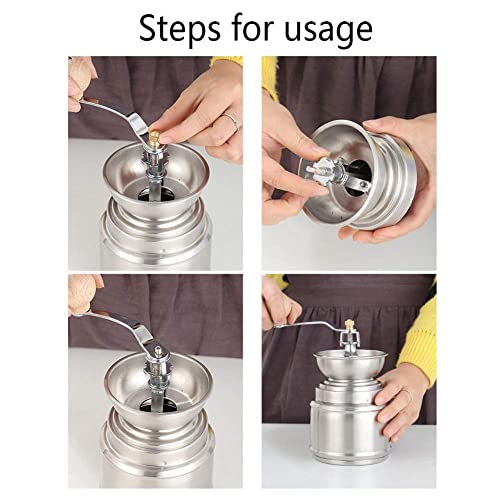 Steps for usage