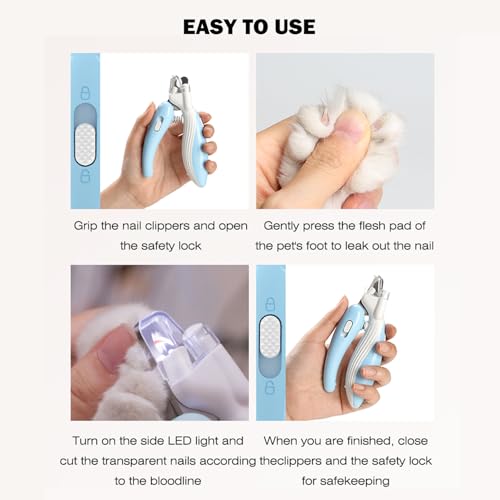 EASY TO USE

Grip the nail clippers and open the safety lock

Gently press the flesh pad of the pet's foot to leak out the nail

Turn on the side LED light and cut the transparent nails according to the bloodline

When you are finished, close theclippers and the safety lock for safekeeping