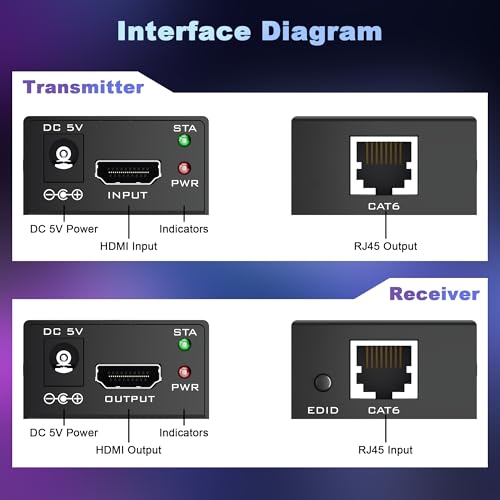 Interface Diagram

Transmitter

DC 5V
STA
PWR
INPUT
DC 5V Power
HDMI Input
Indicators

CAT6
RJ45 Output

Receiver

DC 5V
STA
PWR
OUTPUT
DC 5V Power
HDMI Output
Indicators

EDID
CAT6
RJ45 Input