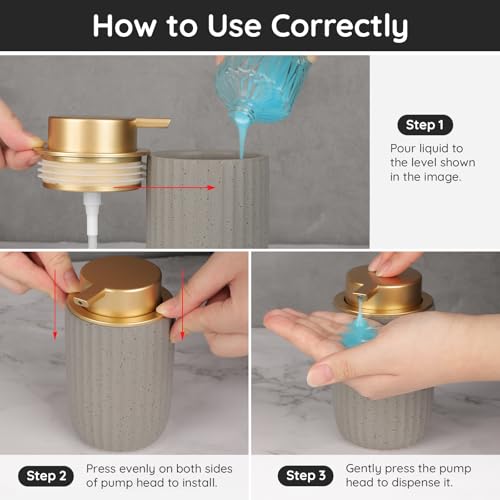 How to Use Correctly

Step 1

Pour liquid to the level shown in the image.

Step 2

Press evenly on both sides of pump head to install.

Step 3

Gently press the pump head to dispense it.