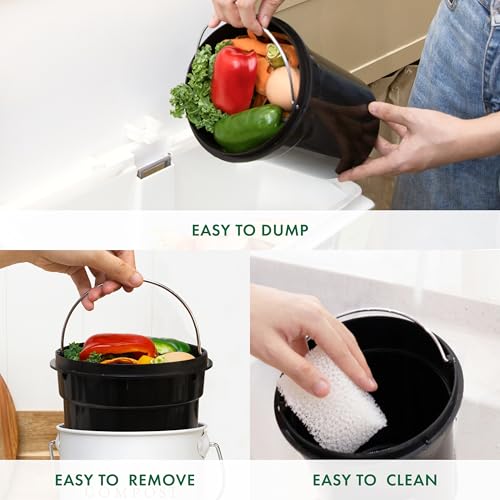 EASY TO DUMP

EASY TO REMOVE

COMPOST

EASY TO CLEAN