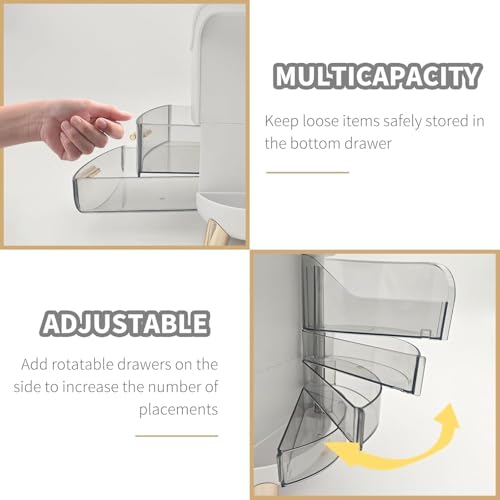 MULTICAPACITY

Keep loose items safely stored in the bottom drawer

ADJUSTABLE

Add rotatable drawers on the side to increase the number of placements