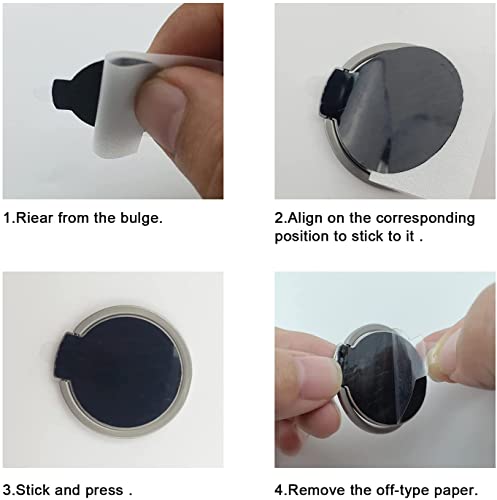 1.Riear from the bulge.

2.Align on the corresponding position to stick to it .

3.Stick and press .

4.Remove the off-type paper.