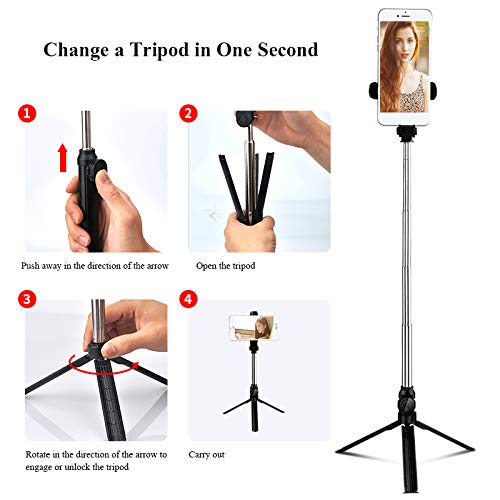 Change a Tripod in One Second

1

Push away in the direction of the arrow

2

Open the tripod

3

Rotate in the direction of the arrow to engage or unlock the tripod

4

Carry out