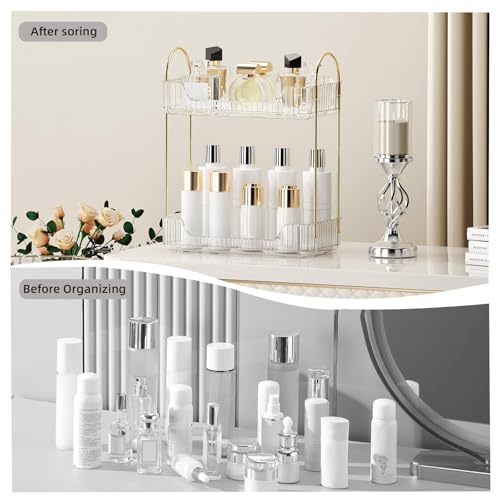 After soring

Before Organizing