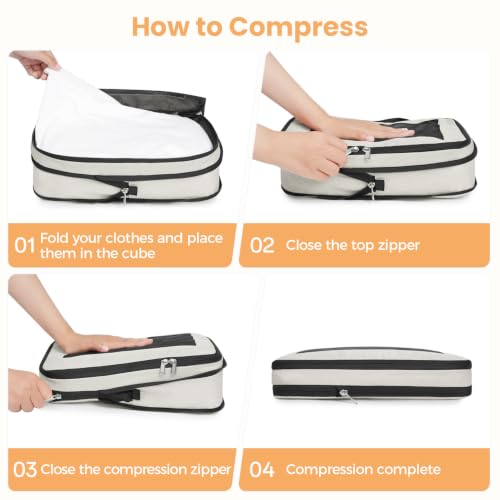 How to Compress

01 Fold your clothes and place them in the cube

02 Close the top zipper

03 Close the compression zipper

04 Compression complete