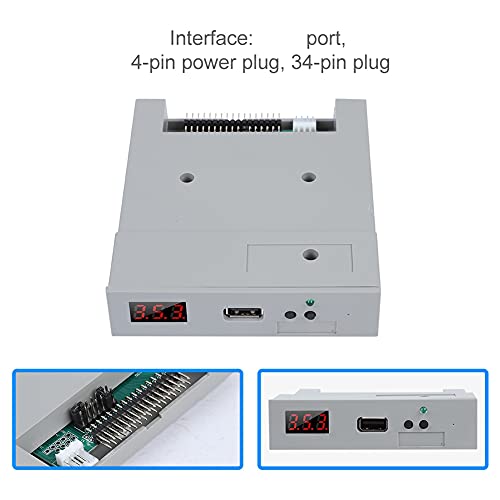 Interface: port,
4-pin power plug, 34-pin plug

3.5.3.

3.5.3.