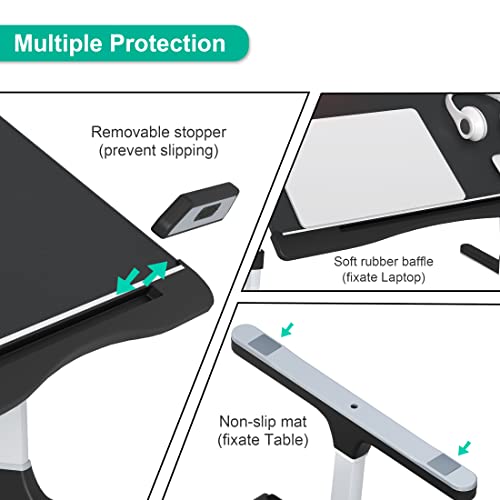 Multiple Protection

Removable stopper
(prevent slipping)

Soft rubber baffle
(fixate Laptop)

Non-slip mat
(fixate Table)