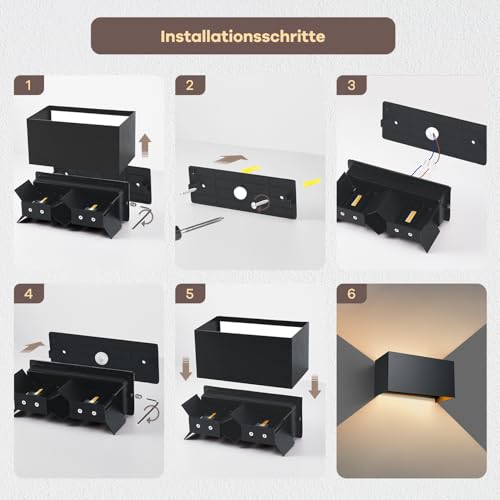 Installationsschritte

1

2

3

4

5

6