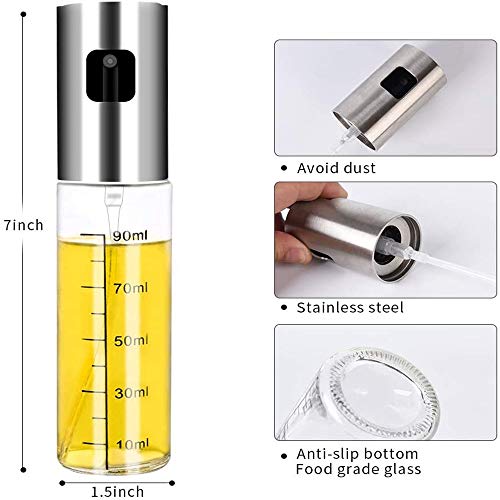 7inch

90ml
70ml
50ml
30ml
10ml

1.5inch

• Avoid dust

• Stainless steel

• Anti-slip bottom
Food grade glass