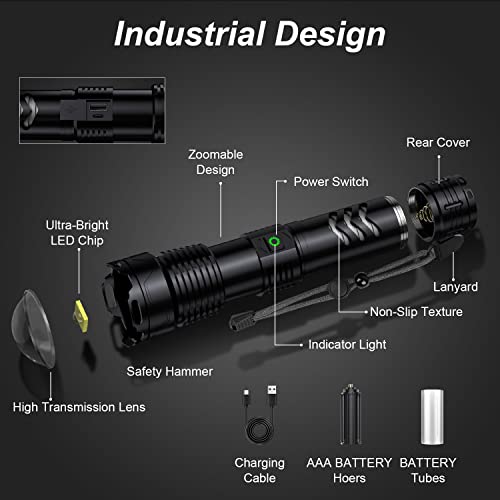 Industrial Design

Zoomable Design

Rear Cover

Power Switch

Ultra-Bright LED Chip

Lanyard

Non-Slip Texture

Indicator Light

Safety Hammer

High Transmission Lens

Charging Cable

AAA BATTERY Hoers

BATTERY Tubes