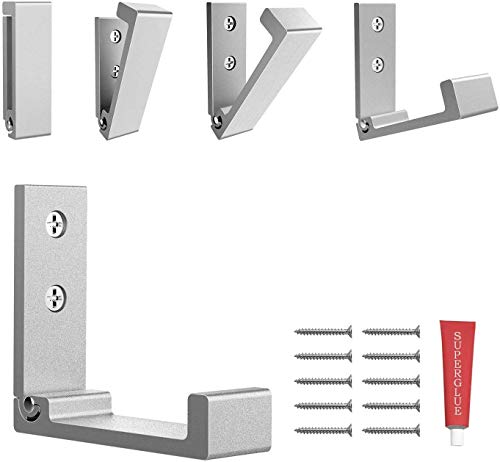 SUPERGLUE