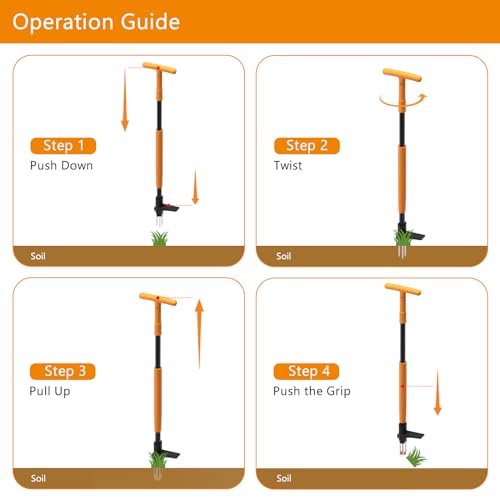 Operation Guide

Step 1
Push Down

Soil

Step 2
Twist

Soil

Step 3
Pull Up

Soil

Step 4
Push the Grip

Soil