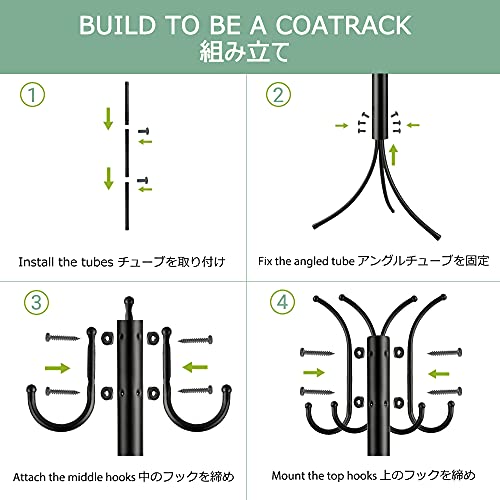 BUILD TO BE A COATRACK
組み立て

1

Install the tubes チューブを取り付け

2

Fix the angled tube アングルチューブを固定

3

Attach the middle hooks 中のフックを締め

4

Mount the top hooks 上のフックを締め