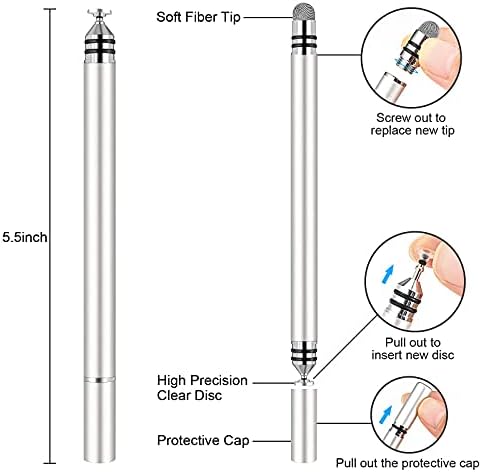 5.5inch

Soft Fiber Tip

Screw out to replace new tip

Pull out to insert new disc

High Precision Clear Disc

Protective Cap

Pull out the protective cap