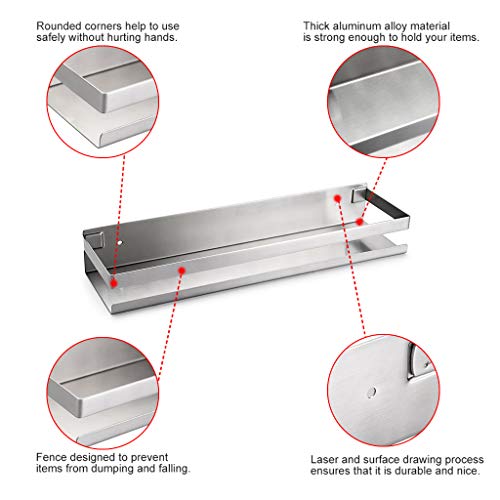 Rounded corners help to use safely without hurting hands.

Thick aluminum alloy material is strong enough to hold your items.

Fence designed to prevent items from dumping and falling.

Laser and surface drawing process ensures that it is durable and nice.