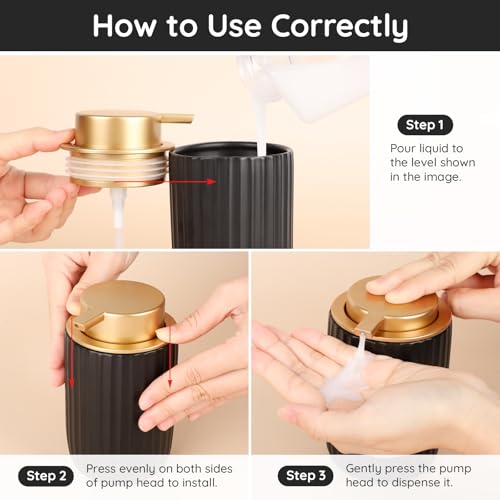 How to Use Correctly

Step 1
Pour liquid to the level shown in the image.

Step 2
Press evenly on both sides of pump head to install.

Step 3
Gently press the pump head to dispense it.