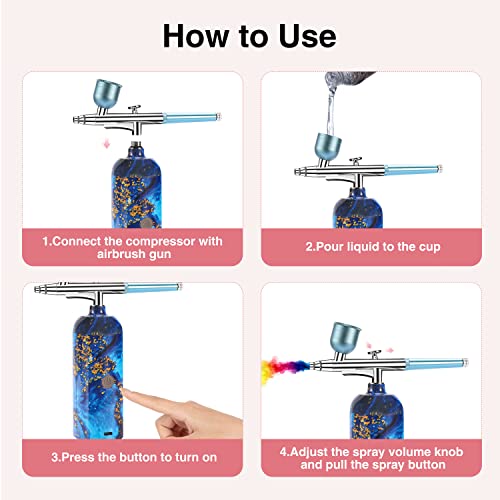 How to Use

1.Connect the compressor with airbrush gun

2.Pour liquid to the cup

3.Press the button to turn on

4.Adjust the spray volume knob and pull the spray button