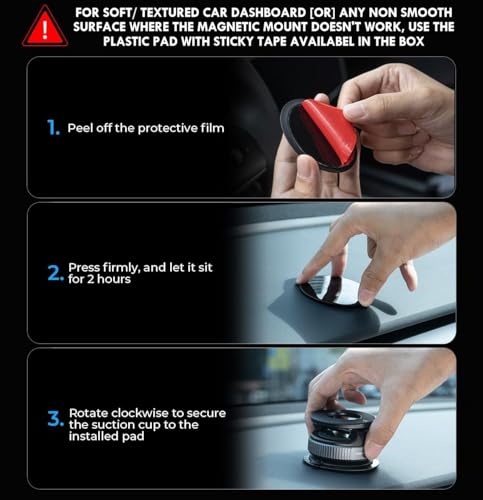 !

FOR SOFT/ TEXTURED CAR DASHBOARD [OR] ANY NON SMOOTH SURFACE WHERE THE MAGNETIC MOUNT DOESN'T WORK, USE THE PLASTIC PAD WITH STICKY TAPE AVAILABEL IN THE BOX

1. Peel off the protective film

2. Press firmly, and let it sit for 2 hours

3. Rotate clockwise to secure the suction cup to the installed pad