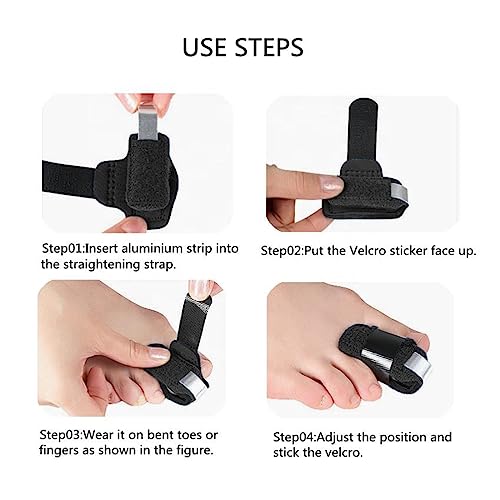 USE STEPS

Step01:Insert aluminium strip into the straightening strap.

Step02:Put the Velcro sticker face up.

Step03:Wear it on bent toes or fingers as shown in the figure.

Step04:Adjust the position and stick the velcro.