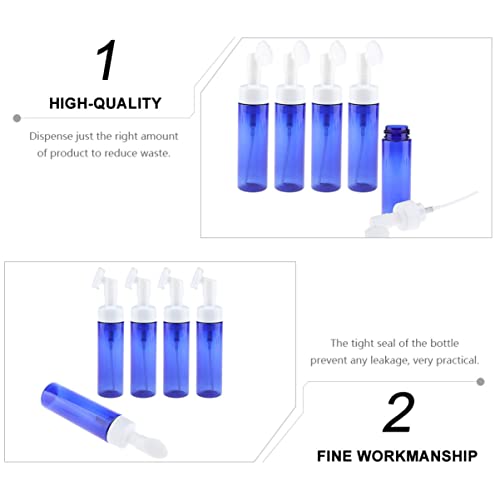 1

HIGH-QUALITY

Dispense just the right amount of product to reduce waste.

The tight seal of the bottle prevent any leakage, very practical.

2

FINE WORKMANSHIP