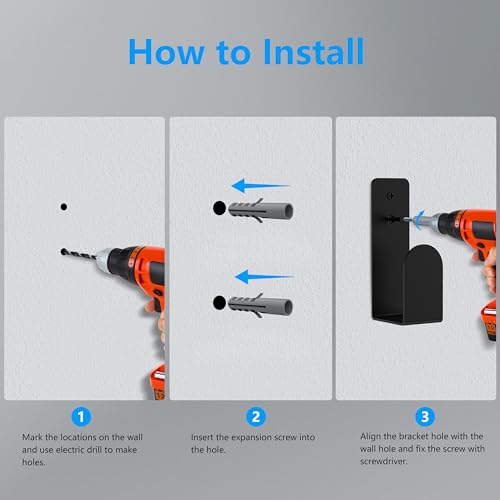 How to Install

1

Mark the locations on the wall and use electric drill to make holes.

2

Insert the expansion screw into the hole.

3

Align the bracket hole with the wall hole and fix the screw with screwdriver.