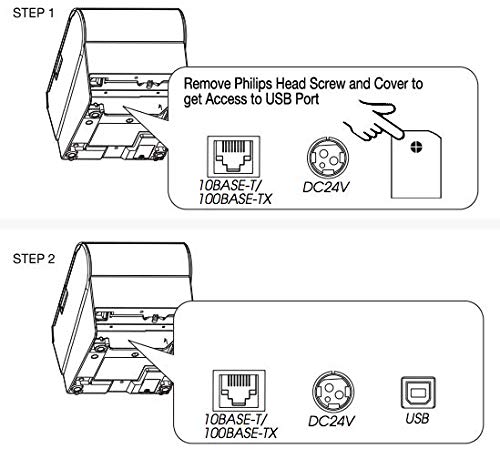 STEP 1

Remove Philips Head Screw and Cover to get Access to USB Port

10BASE-T/
100BASE-TX

DC24V

STEP 2

10BASE-T/
100BASE-TX

DC24V

USB