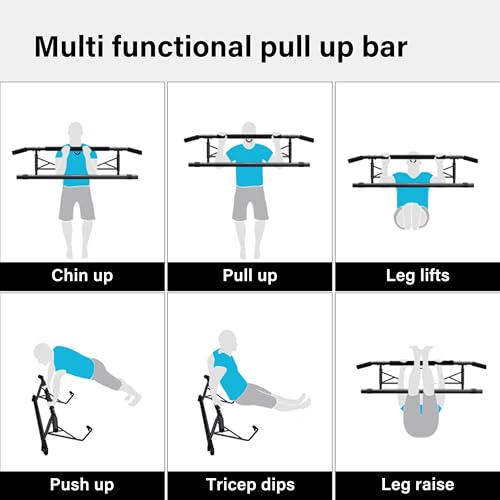 Multi functional pull up bar

Chin up

Pull up

Leg lifts

Push up

Tricep dips

Leg raise