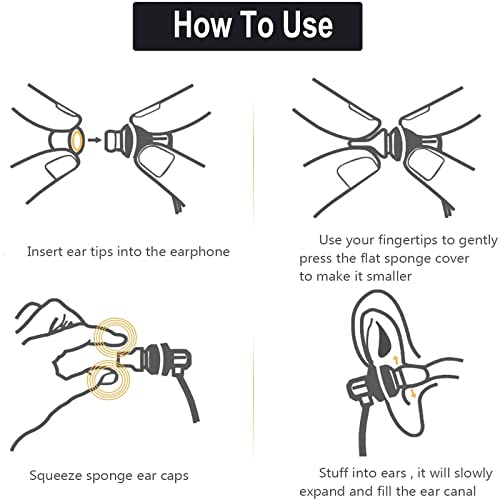 How To Use

Insert ear tips into the earphone

Use your fingertips to gently press the flat sponge cover to make it smaller

Squeeze sponge ear caps

Stuff into ears , it will slowly expand and fill the ear canal