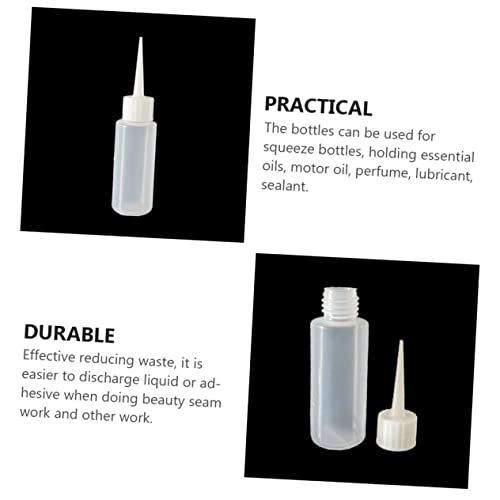 PRACTICAL
The bottles can be used for squeeze bottles, holding essential oils, motor oil, perfume, lubricant, sealant.

DURABLE
Effective reducing waste, it is easier to discharge liquid or adhesive when doing beauty seam work and other work.