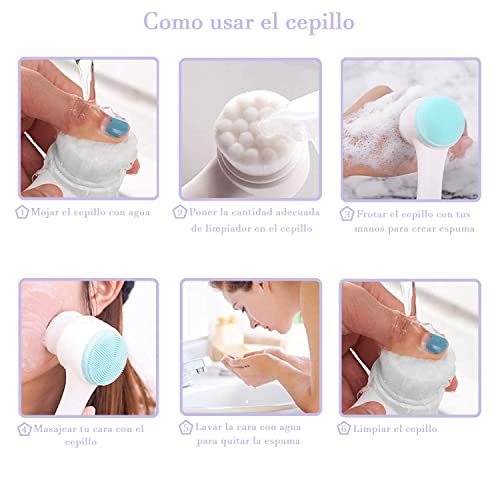 Como usar el cepillo

1 Mojar el cepillo con agua

2 Poner la cantidad adecuada de limpiador en el cepillo

3 Frotar el cepillo con tus manos para crear espuma

4 Masajear tu cara con el cepillo

5 Lavar la cara con agua para quitar la espuma

6 Limpiar el cepillo