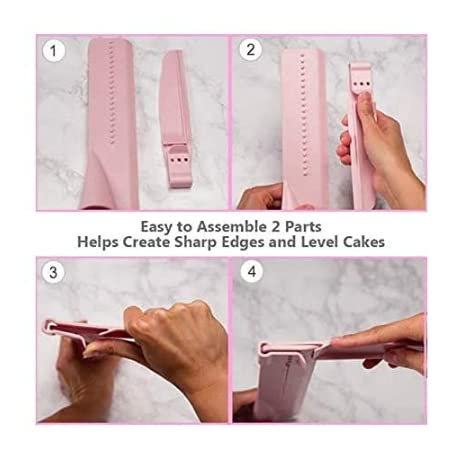 1

2

Easy to Assemble 2 Parts
Helps Create Sharp Edges and Level Cakes

3

4