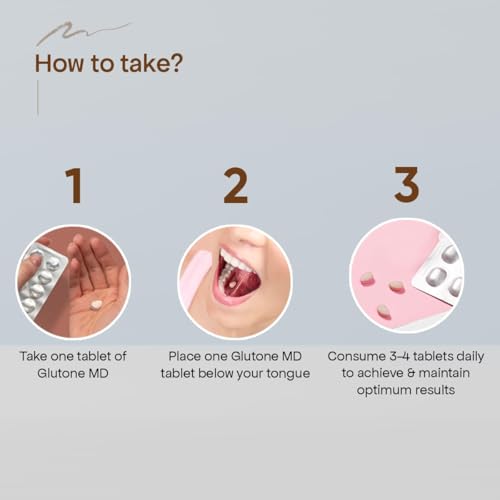 How to take?

1

Take one tablet of Glutone MD

2

Place one Glutone MD tablet below your tongue

3

Consume 3-4 tablets daily to achieve & maintain optimum results