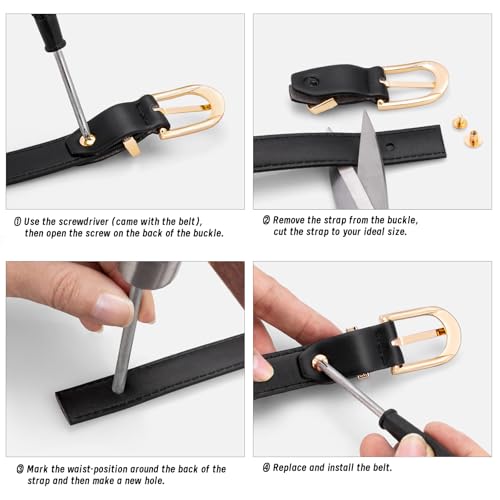 ① Use the screwdriver (came with the belt), then open the screw on the back of the buckle.

② Remove the strap from the buckle, cut the strap to your ideal size.

③ Mark the waist-position around the back of the strap and then make a new hole.

④ Replace and install the belt.