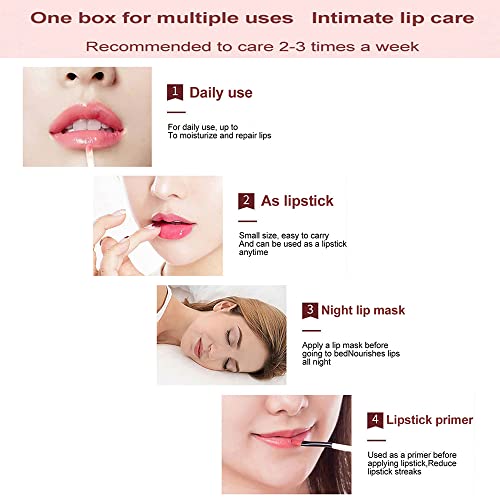 One box for multiple uses Intimate lip care

Recommended to care 2-3 times a week

1 Daily use

For daily use, up to
To moisturize and repair lips

2 As lipstick

Small size, easy to carry
And can be used as a lipstick anytime

3 Night lip mask

Apply a lip mask before going to bedNourishes lips all night

4 Lipstick primer

Used as a primer before applying lipstick,Reduce lipstick streaks