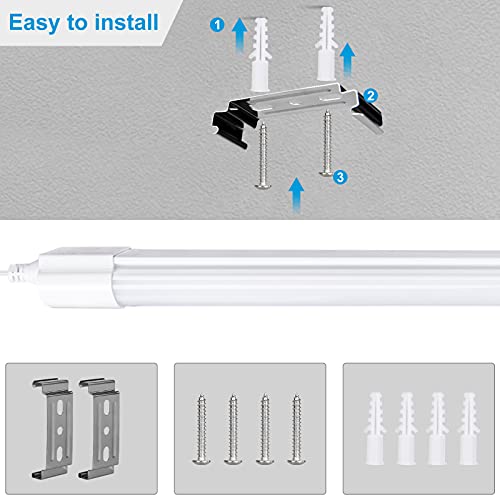 Easy to install

1

2

3