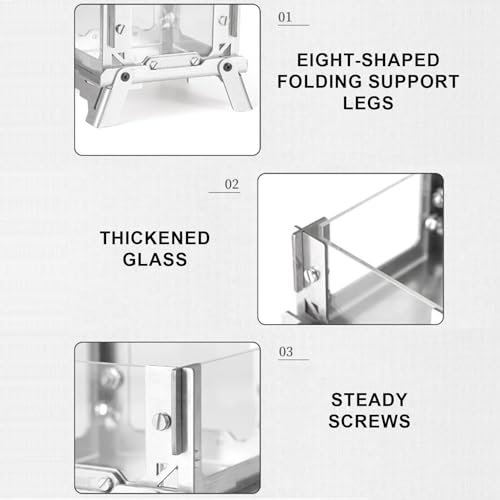 01

EIGHT-SHAPED FOLDING SUPPORT LEGS

02

THICKENED GLASS

03

STEADY SCREWS