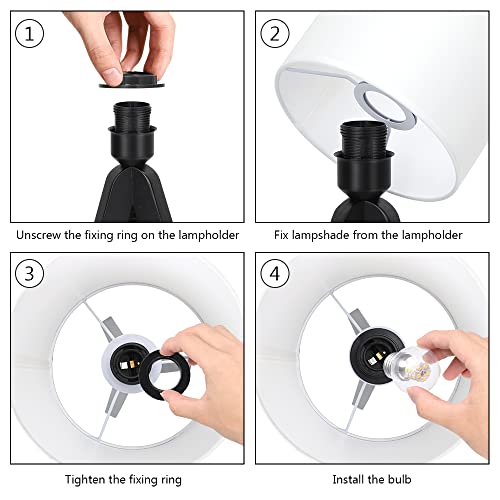 1

Unscrew the fixing ring on the lampholder

2

Fix lampshade from the lampholder

3

Tighten the fixing ring

4

Install the bulb