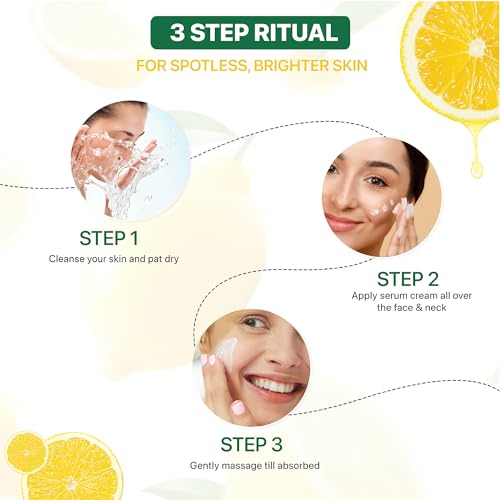 3 STEP RITUAL

FOR SPOTLESS, BRIGHTER SKIN

STEP 1
Cleanse your skin and pat dry

STEP 2
Apply serum cream all over the face & neck

STEP 3
Gently massage till absorbed