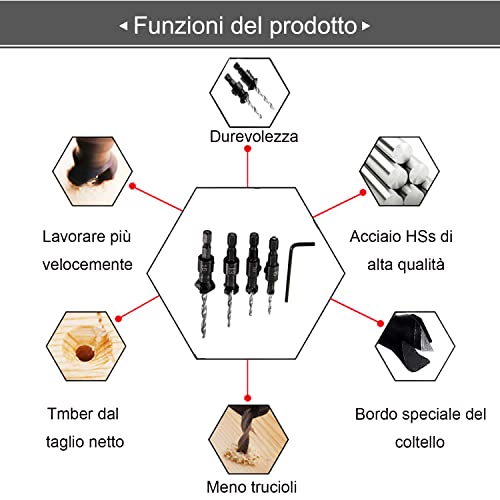 ◂ Funzioni del prodotto ▸

Durevolezza

Lavorare più velocemente

Acciaio HSs di alta qualità

Tmber dal taglio netto

Bordo speciale del coltello

Meno trucioli